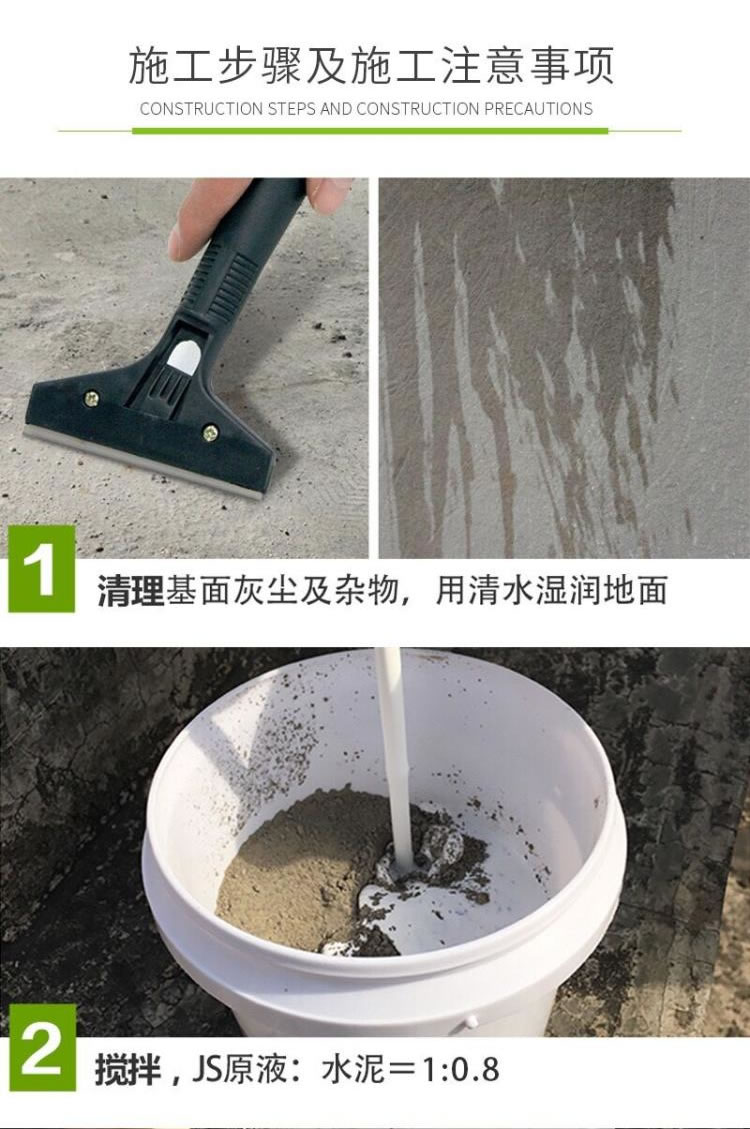 施工步骤及施工注意事项

CONSTRUCTION STEPS AND CONSTRUCTION PRECAUTIONS

1 清理基面灰尘及杂物，用清水湿润地面

2 搅拌，JS原液：水泥＝1:0.8